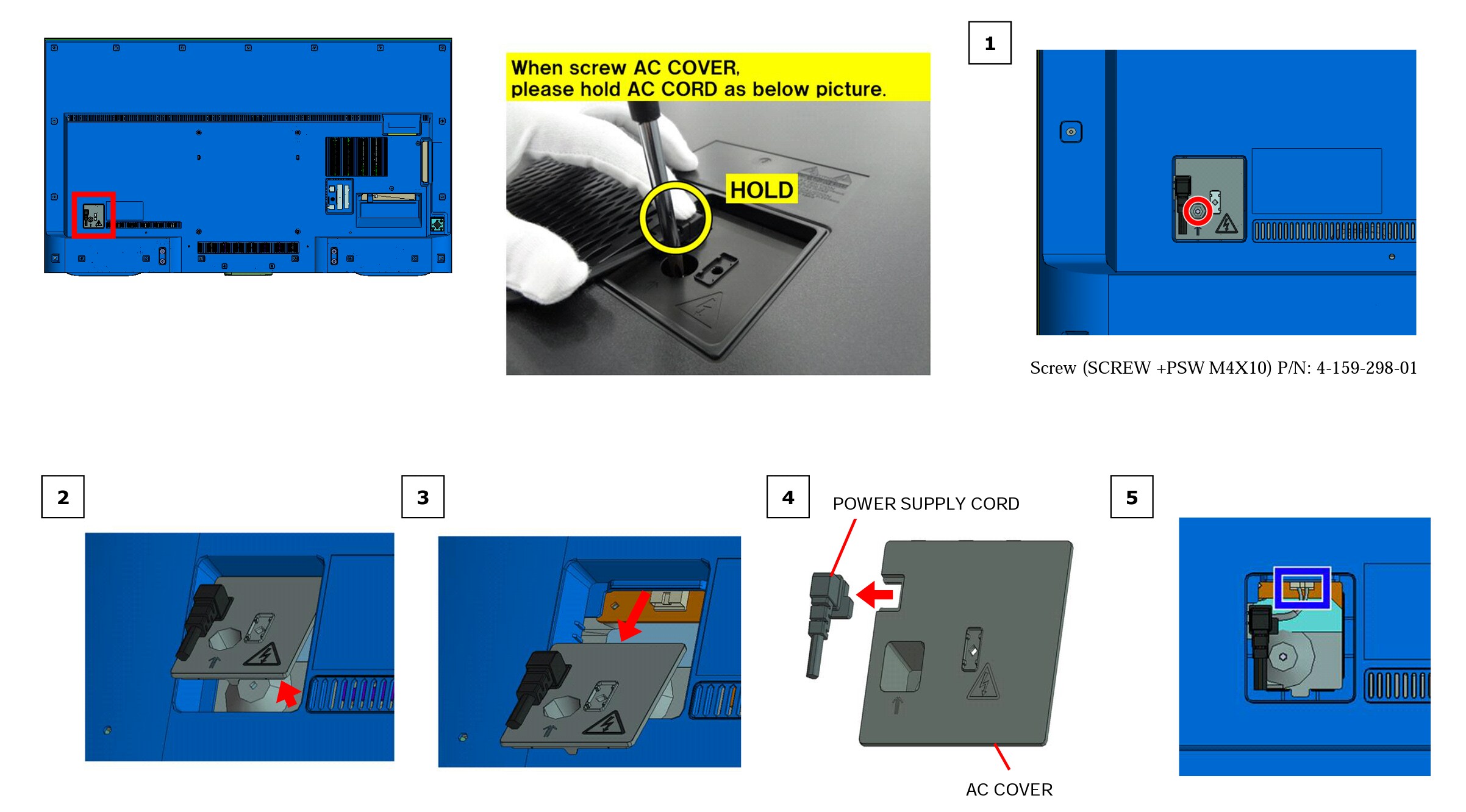 When screw AC COVER, please hold AC CORD as below picture.

HOLD

1

Screw (SCREW +PSW M4X10) P/N: 4-159-298-01

2

3

4

POWER SUPPLY CORD

AC COVER

5