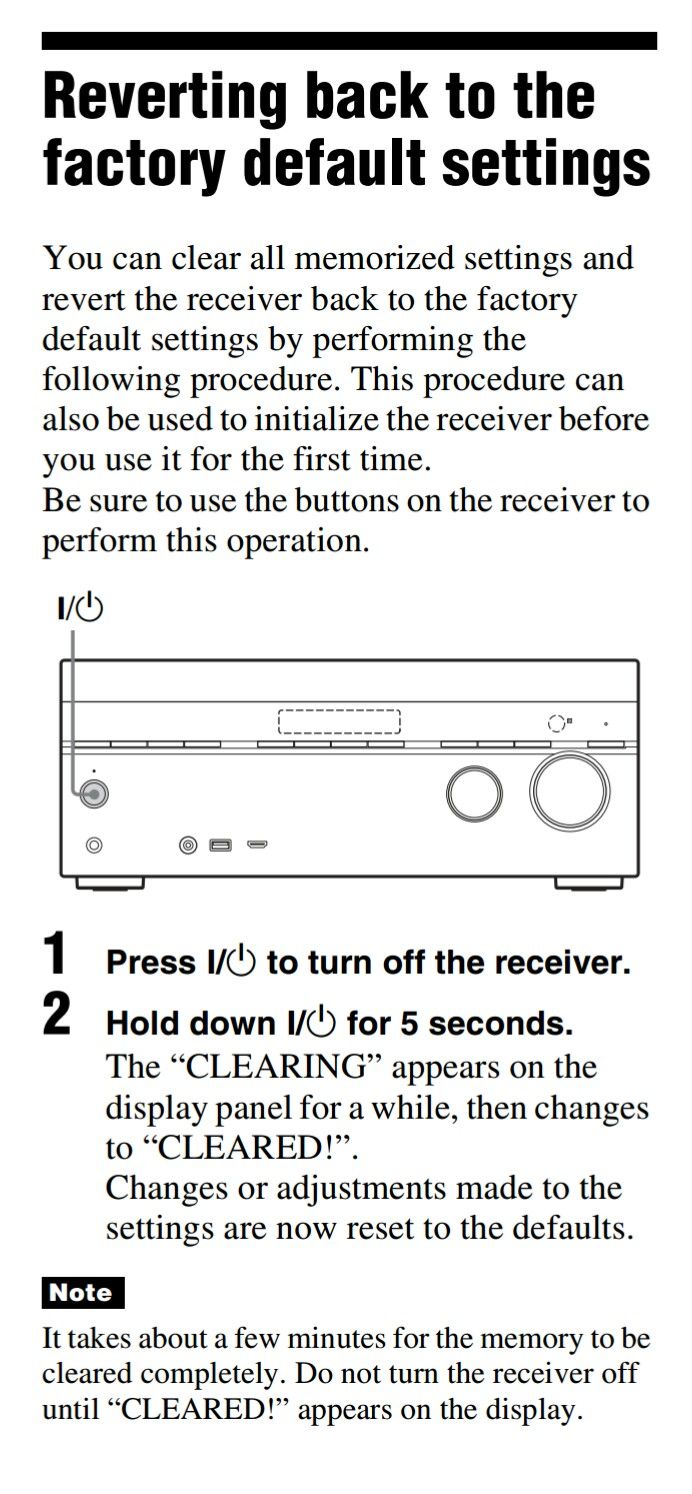 Reverting back to the factory default settings

You can clear all memorized settings and revert the receiver back to the factory default settings by performing the following procedure. This procedure can also be used to initialize the receiver before you use it for the first time.
Be sure to use the buttons on the receiver to perform this operation.

I/⏻

1 Press I/⏻ to turn off the receiver.

2 Hold down I/⏻ for 5 seconds.
The “CLEARING” appears on the display panel for a while, then changes to “CLEARED!”.
Changes or adjustments made to the settings are now reset to the defaults.

Note

It takes about a few minutes for the memory to be cleared completely. Do not turn the receiver off until “CLEARED!” appears on the display.